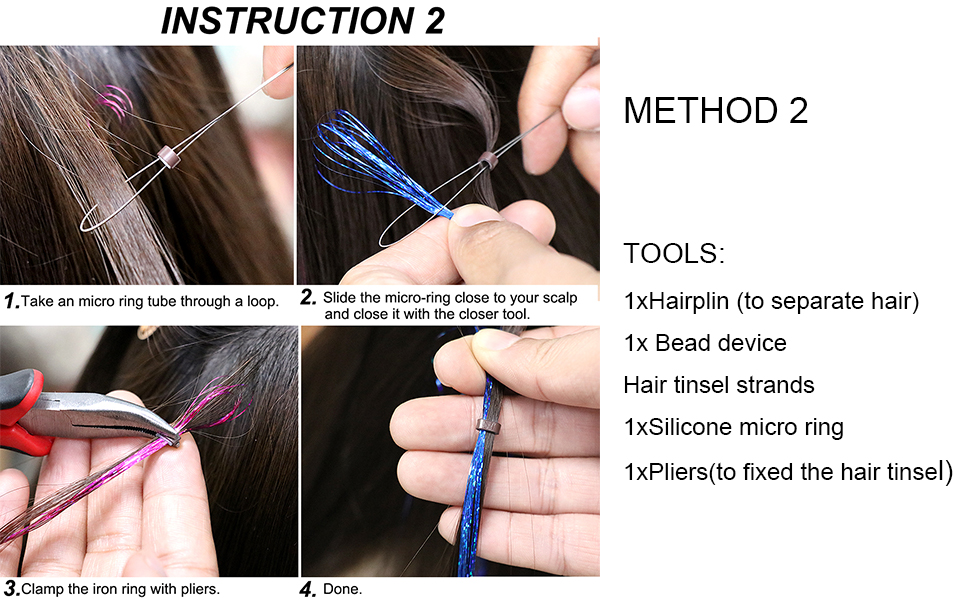 INSTRUCTION 2

1. Take an micro ring tube through a loop.

2. Slide the micro-ring close to your scalp and close it with the closer tool.

3. Clamp the iron ring with pliers.

4. Done.

METHOD 2

TOOLS:

1xHairplin (to separate hair)

1x Bead device

Hair tinsel strands

1xSilicone micro ring

1xPliers(to fixed the hair tinsel)